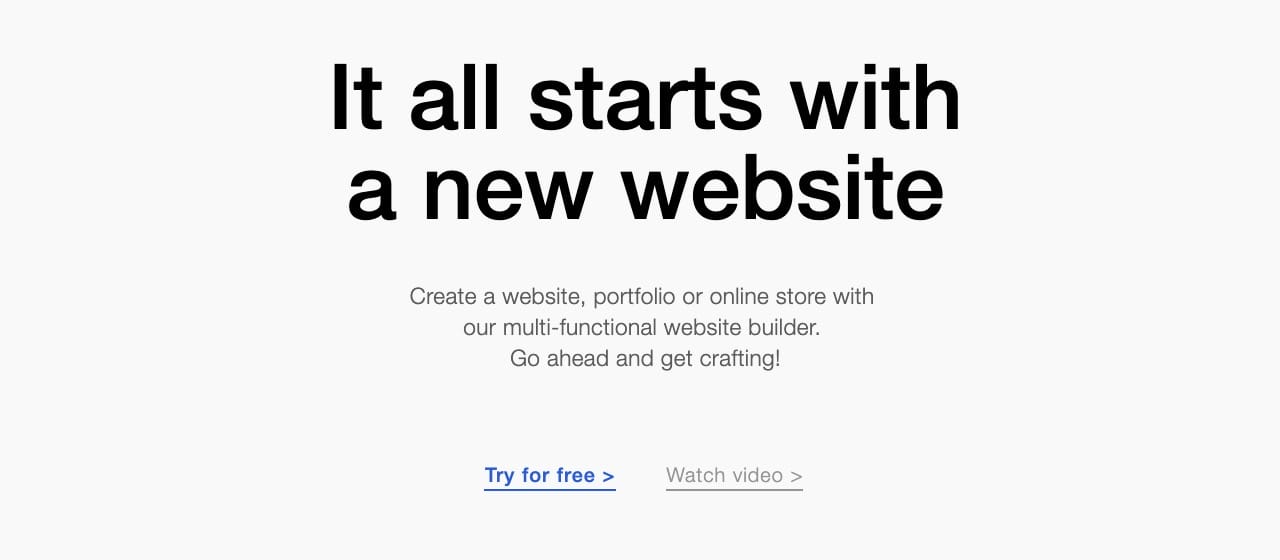 It all starts with a new website

Create a website, portfolio or online store with our multi-functional website builder. Go ahead and get crafting!

Try for free >

Watch video >